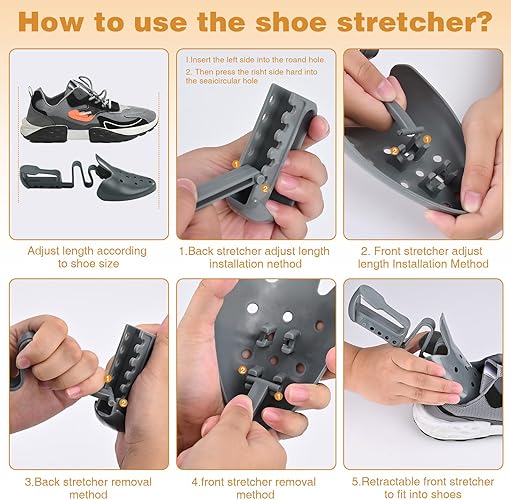 How to use the shoe stretcher?

Adjust length according to shoe size

1.Insert the left side into the roand hole.
2. Then press the risht side hard into the seaicircular hole

1 2

1.Back stretcher adjust length installation nethod

2 1

2. Front stretcher adjust length Installation Method

1 2

3.Back stretcher removal method

2 1

4.front stretcher removal method

5.Retractable front stretcher to fit into shoes