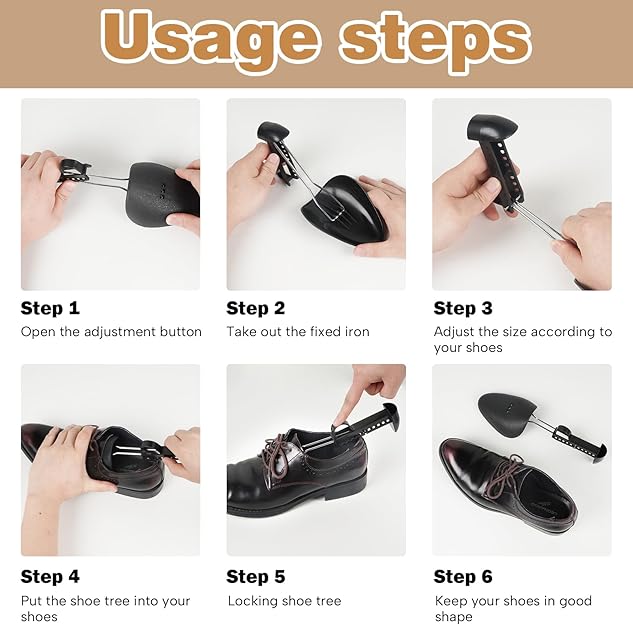 Usage steps

Step 1
Open the adjustment button

Step 2
Take out the fixed iron

Step 3
Adjust the size according to your shoes

Step 4
Put the shoe tree into your shoes

Step 5
Locking shoe tree

Step 6
Keep your shoes in good shape