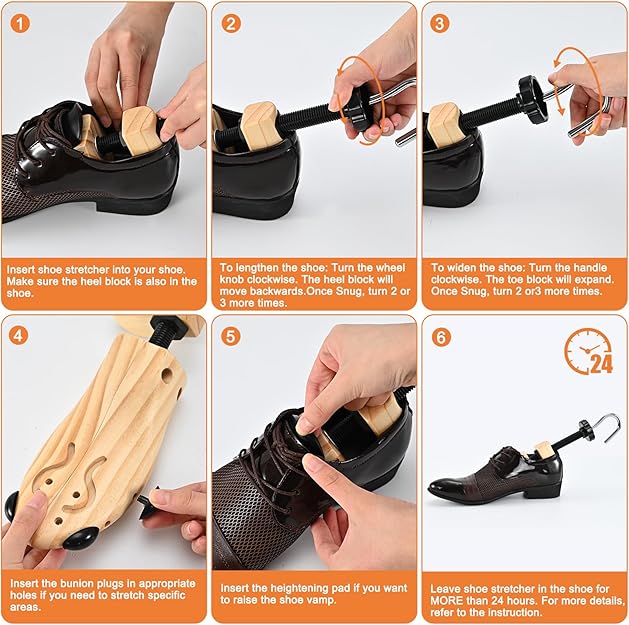 1

Insert shoe stretcher into your shoe. Make sure the heel block is also in the shoe.

2

To lengthen the shoe: Turn the wheel knob clockwise. The heel block will move backwards.Once Snug, turn 2 or 3 more times.

3

To widen the shoe: Turn the handle clockwise. The toe block will expand. Once Snug, turn 2 or3 more times.

4

Insert the bunion plugs in appropriate holes if you need to stretch specific areas.

5

Insert the heightening pad if you want to raise the shoe vamp.

6

24

Leave shoe stretcher in the shoe for MORE than 24 hours. For more details, refer to the instruction.