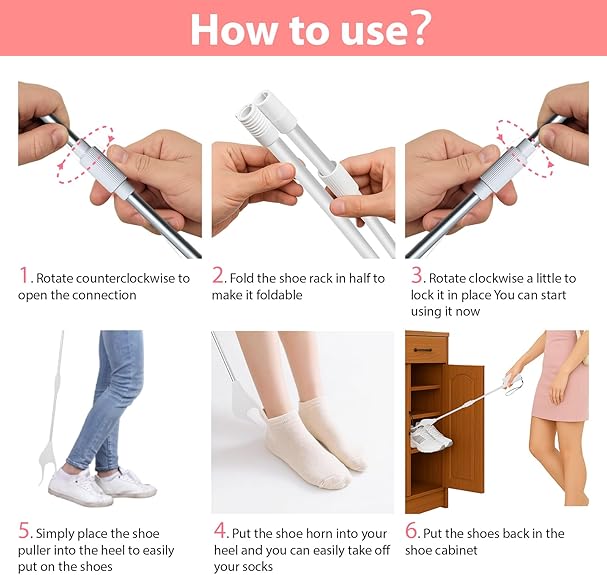 How to use?

1. Rotate counterclockwise to open the connection

2. Fold the shoe rack in half to make it foldable

3. Rotate clockwise a little to lock it in place You can start using it now

5. Simply place the shoe puller into the heel to easily put on the shoes

4. Put the shoe horn into your heel and you can easily take off your socks

6. Put the shoes back in the shoe cabinet