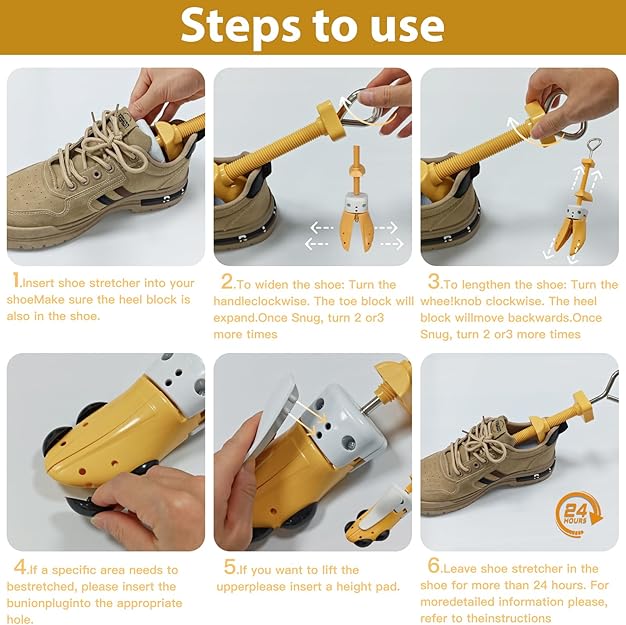 Steps to use

1.Insert shoe stretcher into your shoeMake sure the heel block is also in the shoe.

2.To widen the shoe: Turn the handleclockwise. The toe block will expand.Once Snug, turn 2 or3 more times

3.To lengthen the shoe: Turn the whee!knob clockwise. The heel block willmove backwards.Once Snug, turn 2 or3 more times

4.If a specific area needs to bestretched, please insert the bunionpluginto the appropriate hole.

5.If you want to lift the upperplease insert a height pad.

24 HOURS

6.Leave shoe stretcher in the shoe for more than 24 hours. For moredetailed information please, refer to theinstructions