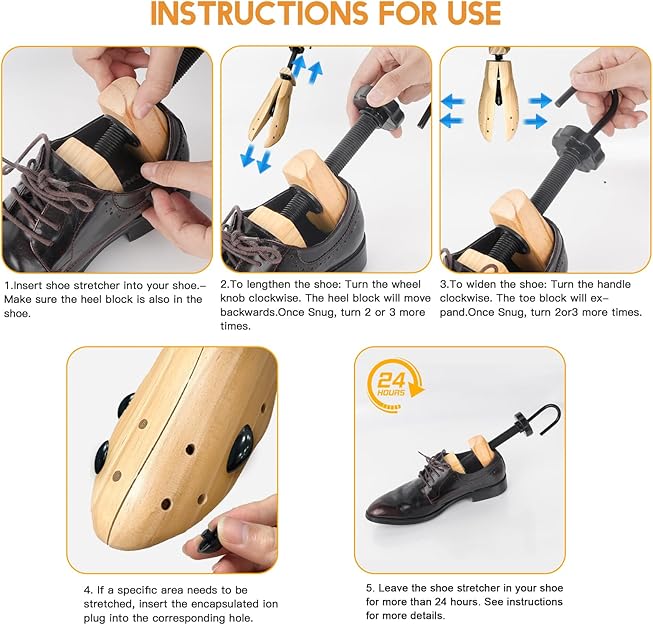 INSTRUCTIONS FOR USE

1.Insert shoe stretcher into your shoe.– Make sure the heel block is also in the shoe.

2.To lengthen the shoe: Turn the wheel knob clockwise. The heel block will move backwards.Once Snug, turn 2 or 3 more times.

3.To widen the shoe: Turn the handle clockwise. The toe block will expand.Once Snug, turn 2or3 more times.

4. If a specific area needs to be stretched, insert the encapsulated ion plug into the corresponding hole.

24 HOURS

5. Leave the shoe stretcher in your shoe for more than 24 hours. See instructions for more details.