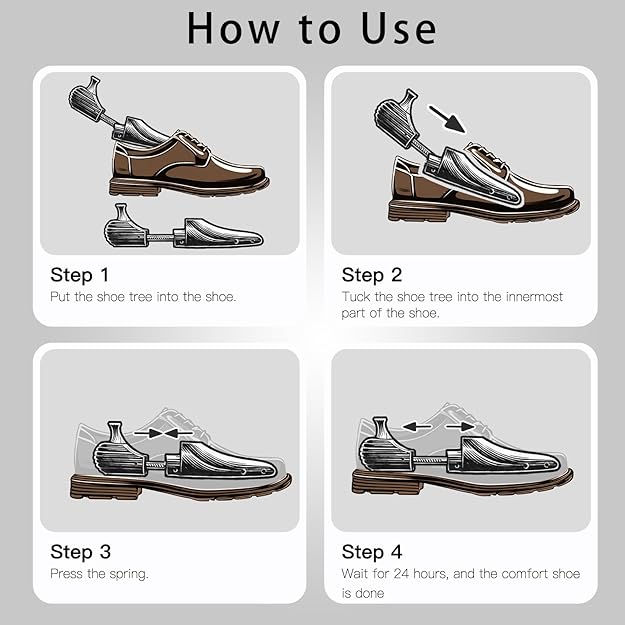 How to Use

Step 1
Put the shoe tree into the shoe.

Step 2
Tuck the shoe tree into the innermost part of the shoe.

Step 3
Press the spring.

Step 4
Wait for 24 hours, and the comfort shoe is done