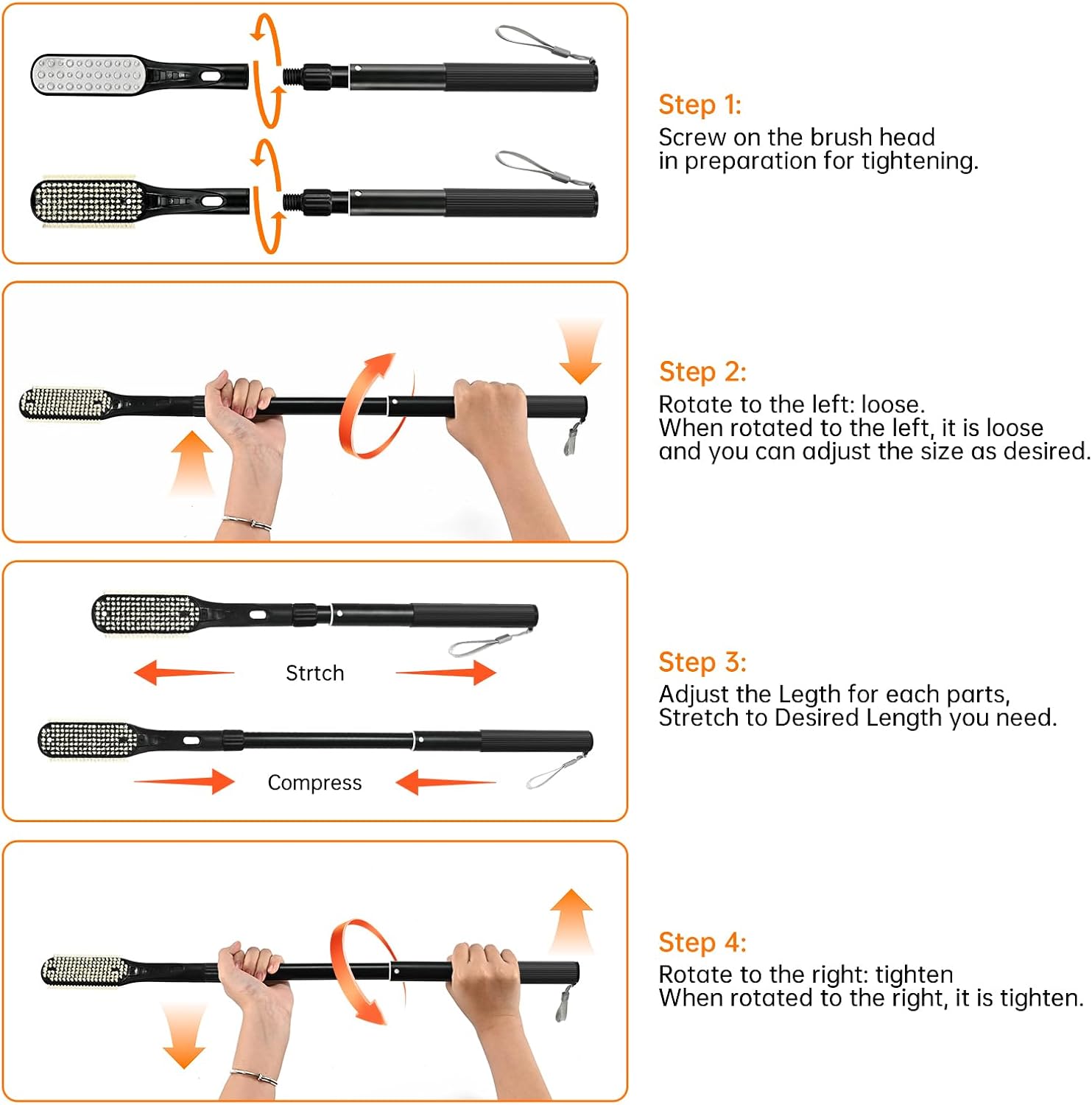 Step 1:
Screw on the brush head in preparation for tightening.

Step 2:
Rotate to the left: loose.
When rotated to the left, it is loose and you can adjust the size as desired.

Strtch

Compress

Step 3:
Adjust the Legth for each parts,
Stretch to Desired Length you need.

Step 4:
Rotate to the right: tighten
When rotated to the right, it is tighten.